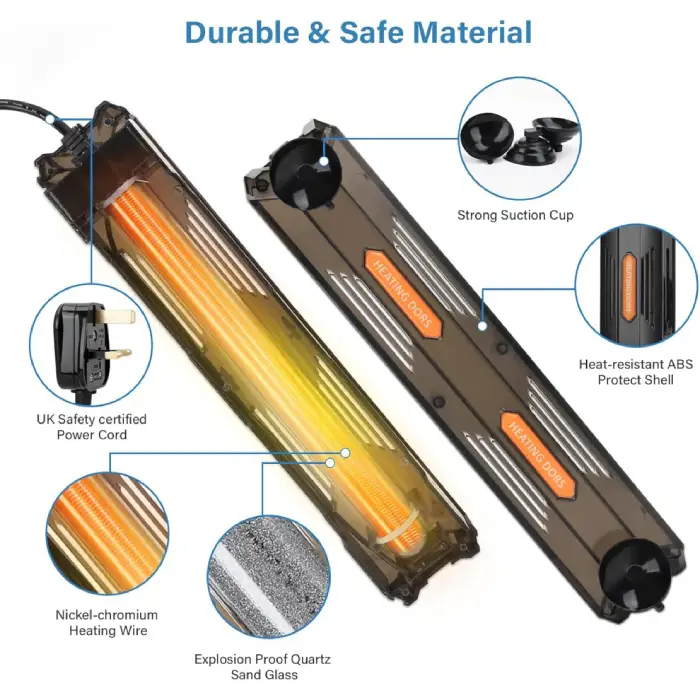 Durable & Safe Material

Strong Suction Cup

HEATING DORS

HEATING DORS

HEATING DORS

Heat-resistant ABS Protect Shell

UK Safety certified Power Cord

Nickel-chromium Heating Wire

Explosion Proof Quartz Sand Glass